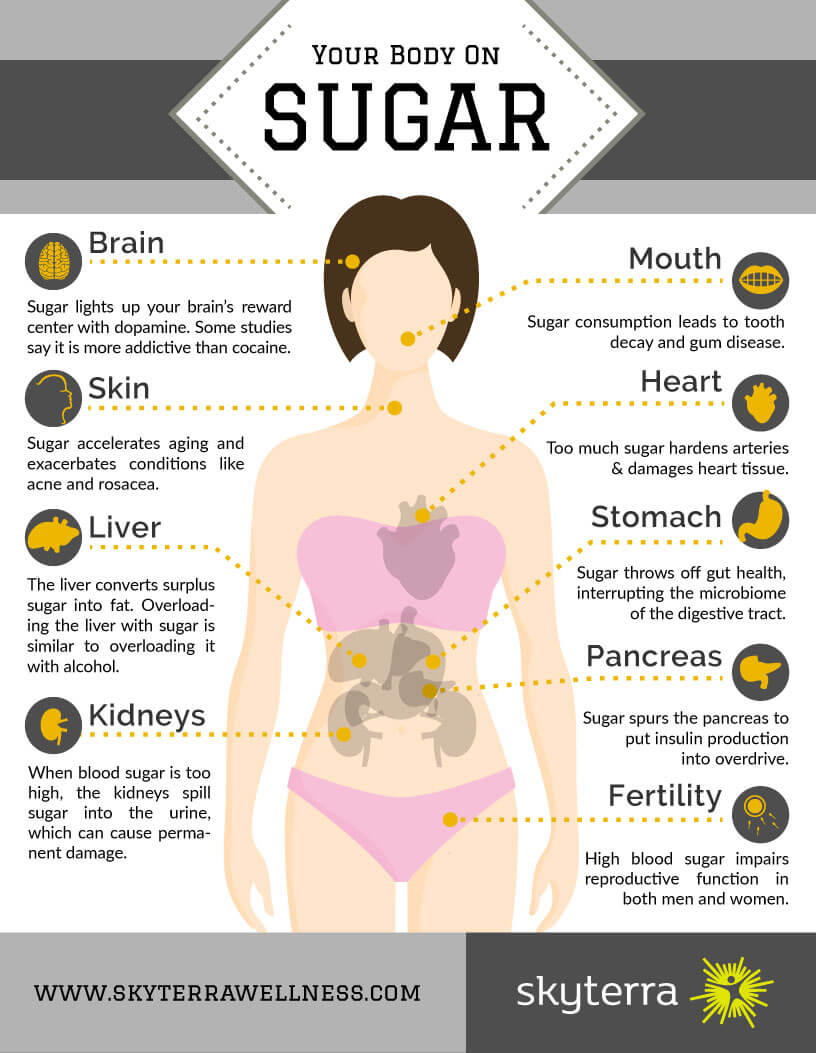 YOUR BODY ON
SUGAR

Brain
Sugar lights up your brain's reward center with dopamine. Some studies say it is more addictive than cocaine.

Skin
Sugar accelerates aging and exacerbates conditions like acne and rosacea.

Liver
The liver converts surplus sugar into fat. Overloading the liver with sugar is similar to overloading it with alcohol.

Kidneys
When blood sugar is too high, the kidneys spill sugar into the urine, which can cause permanent damage.

Mouth
Sugar consumption leads to tooth decay and gum disease.

Heart
Too much sugar hardens arteries & damages heart tissue.

Stomach
Sugar throws off gut health, interrupting the microbiome of the digestive tract.

Pancreas
Sugar spurs the pancreas to put insulin production into overdrive.

Fertility
High blood sugar impairs reproductive function in both men and women.

WWW.SKYTERRAWELLNESS.COM

skyterra