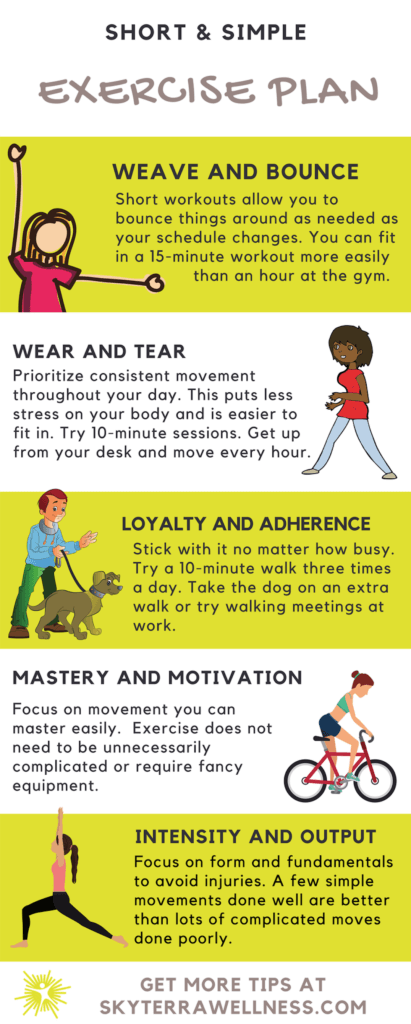 SHORT & SIMPLE

EXERCISE PLAN

WEAVE AND BOUNCE

Short workouts allow you to bounce things around as needed as your schedule changes. You can fit in a 15-minute workout more easily than an hour at the gym.

WEAR AND TEAR

Prioritize consistent movement throughout your day. This puts less stress on your body and is easier to fit in. Try 10-minute sessions. Get up from your desk and move every hour.

LOYALTY AND ADHERENCE

Stick with it no matter how busy. Try a 10-minute walk three times a day. Take the dog on an extra walk or try walking meetings at work.

MASTERY AND MOTIVATION

Focus on movement you can master easily. Exercise does not need to be unnecessarily complicated or require fancy equipment.

INTENSITY AND OUTPUT

Focus on form and fundamentals to avoid injuries. A few simple movements done well are better than lots of complicated moves done poorly.

GET MORE TIPS AT SKYTERRAWELLNESS.COM